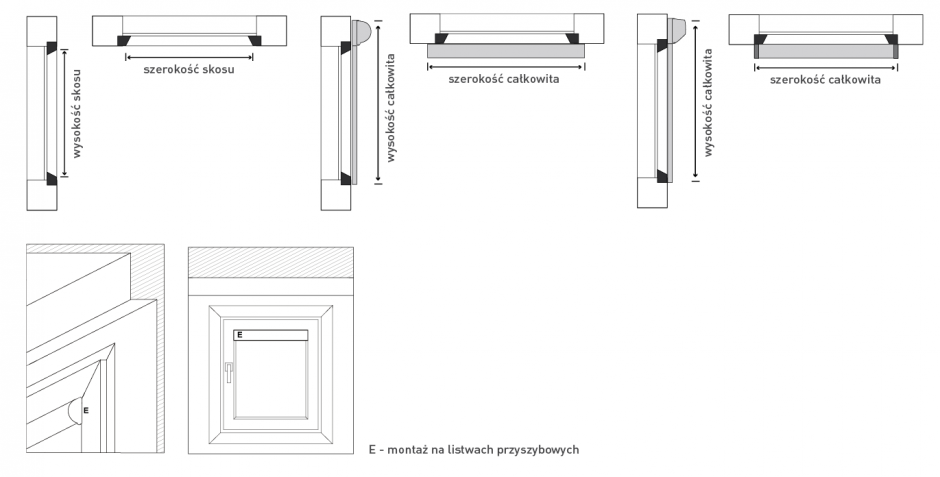 wysokość skosu

szerokość skosu

wysokość całkowita

szerokość całkowita

wysokość całkowita

szerokość całkowita

E

E

E - montaż na listwach przyszybowych